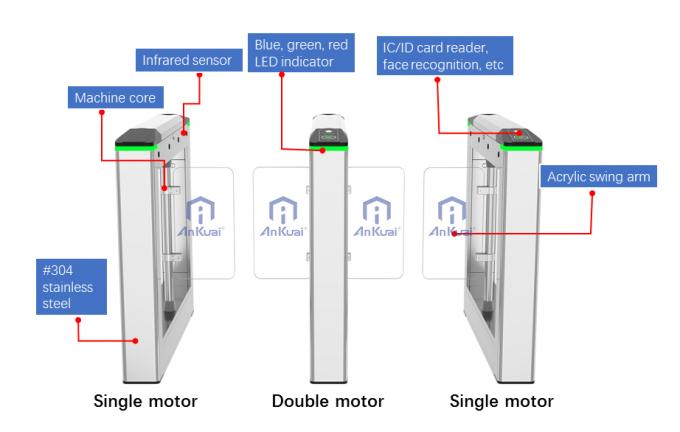 Infrared sensor

Machine core

Blue, green, red LED indicator

IC/ID card reader, face recognition, etc

Acrylic swing arm

AnKuai

AnKuai

AnKuai

AnKuai

#304 stainless steel

Single motor

Double motor

Single motor